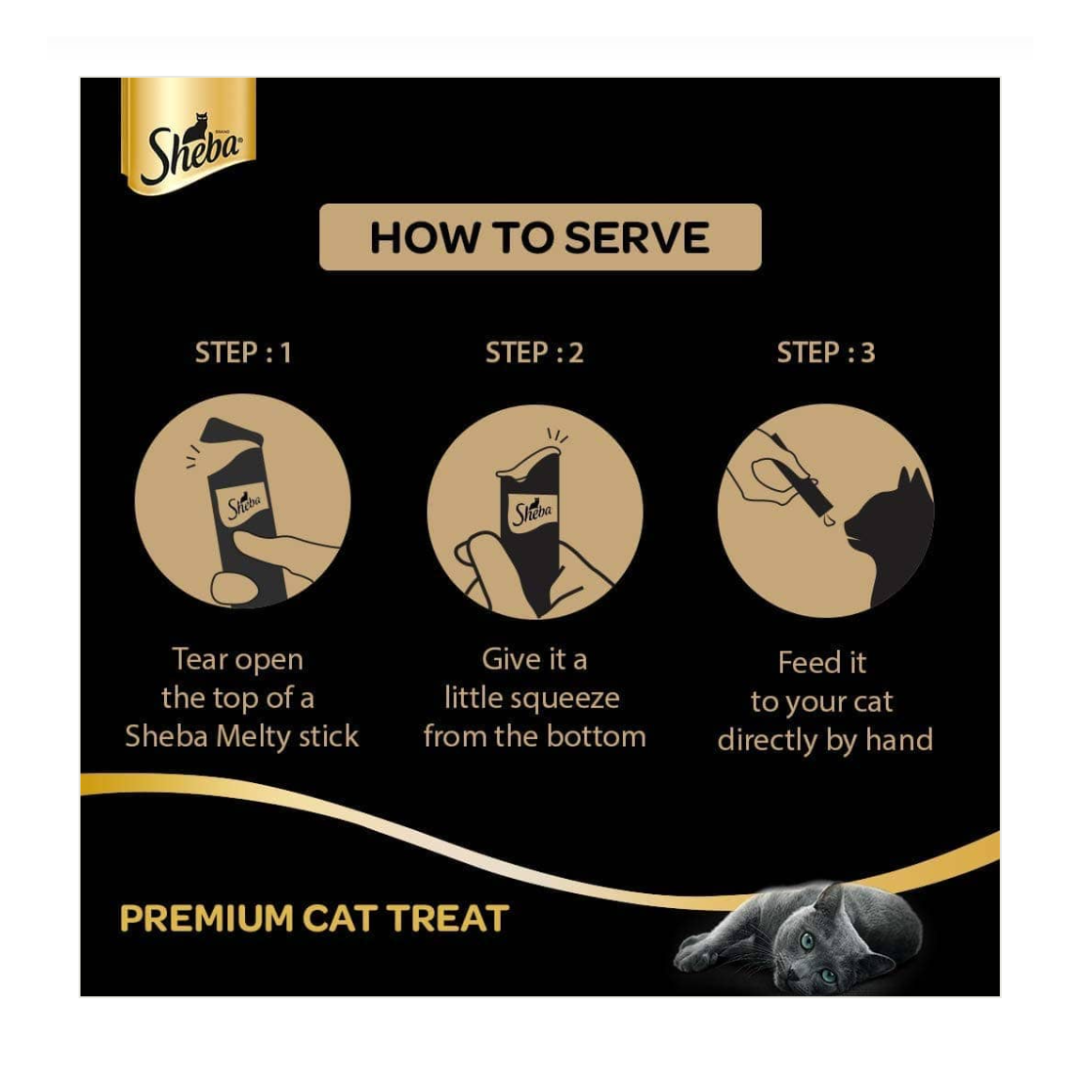 Sheba

HOW TO SERVE

STEP : 1

Sheba

Tear open the top of a Sheba Melty stick

STEP : 2

Sheba

Give it a little squeeze from the bottom

STEP : 3

Feed it to your cat directly by hand

PREMIUM CAT TREAT